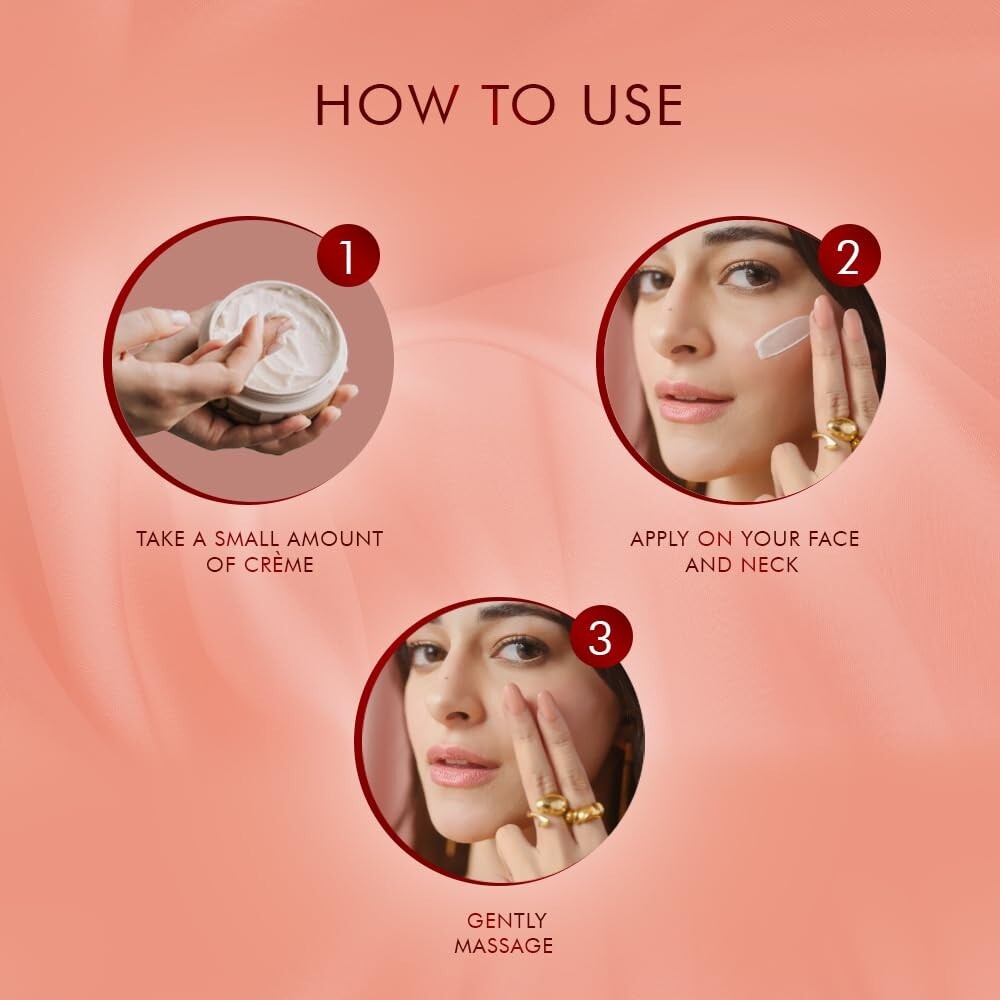 HOW TO USE

1

TAKE A SMALL AMOUNT OF CRÈME

2

APPLY ON YOUR FACE AND NECK

3

GENTLY MASSAGE